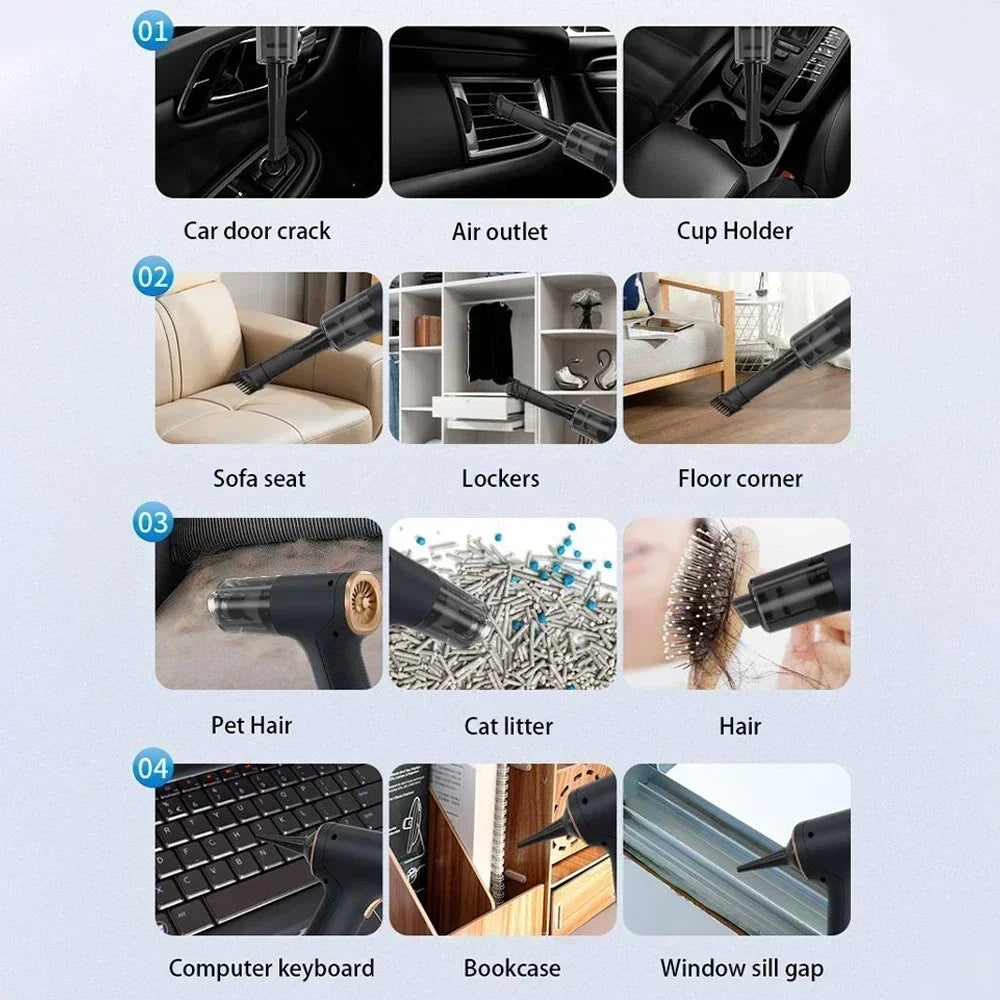 01

Car door crack

Air outlet

Cup Holder

02

Sofa seat

Lockers

Floor corner

03

Pet Hair

Cat litter

Hair

04

Computer keyboard

Bookcase

Window sill gap