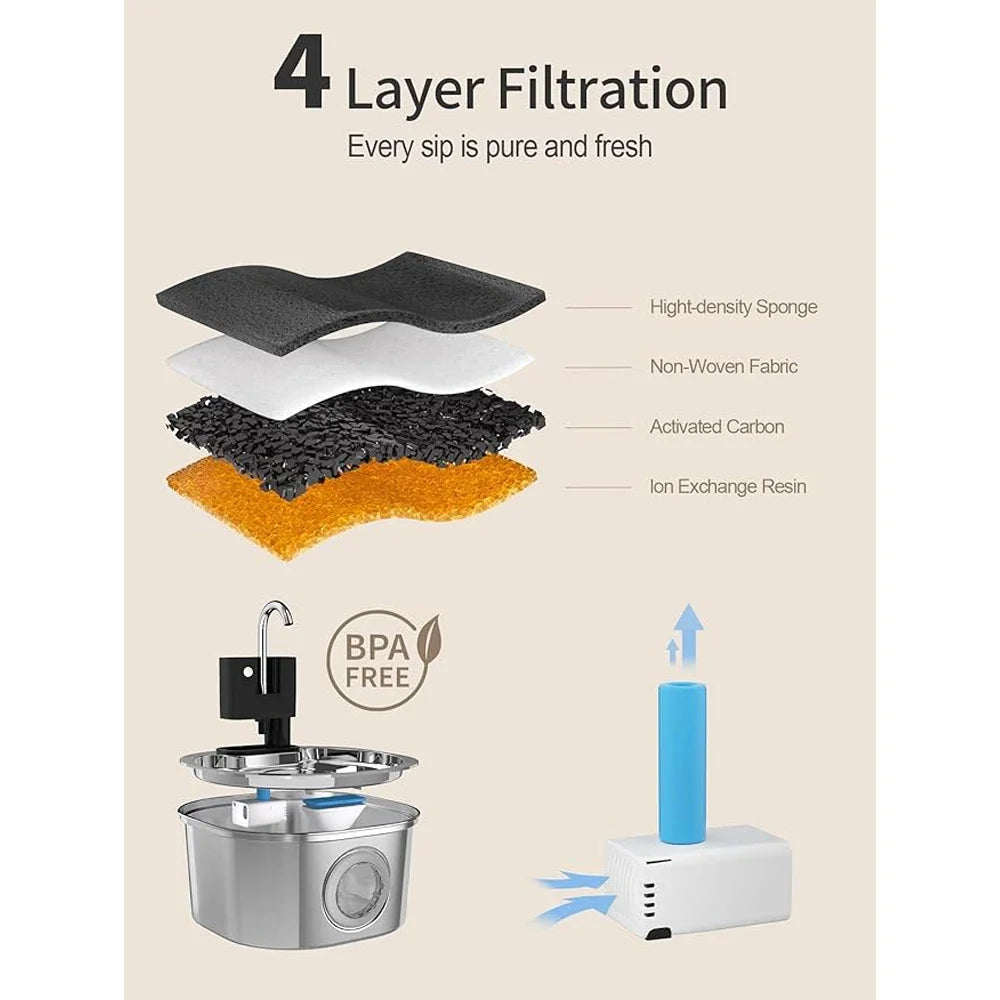 4 Layer Filtration
Every sip is pure and fresh

Hight-density Sponge
Non-Woven Fabric
Activated Carbon
Ion Exchange Resin

BPA FREE